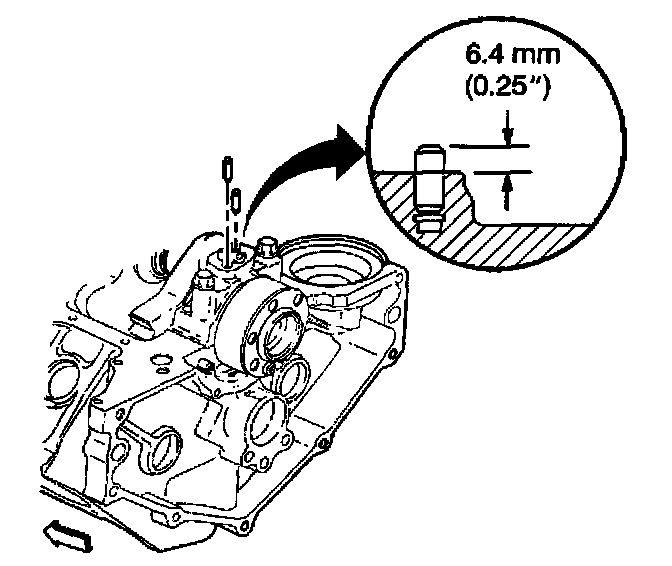 6.4 mm
(0.25")