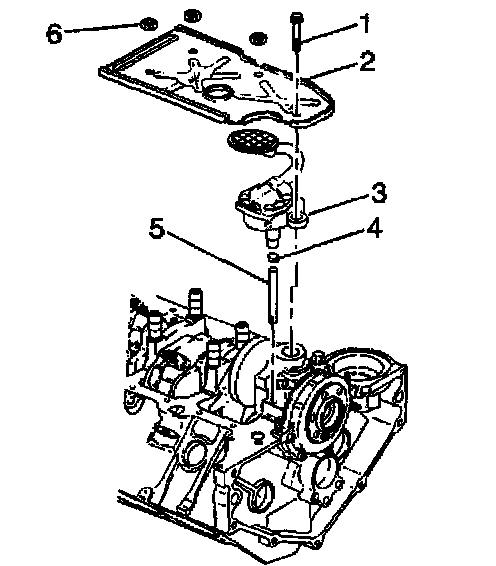 6
1
2
3
5
4