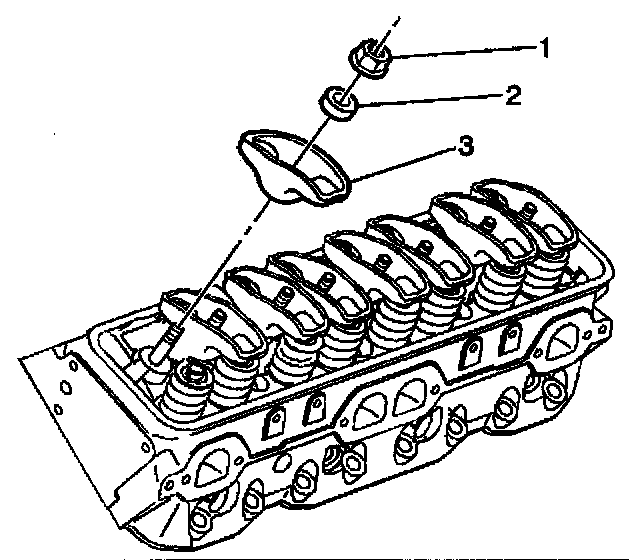 1
2
3