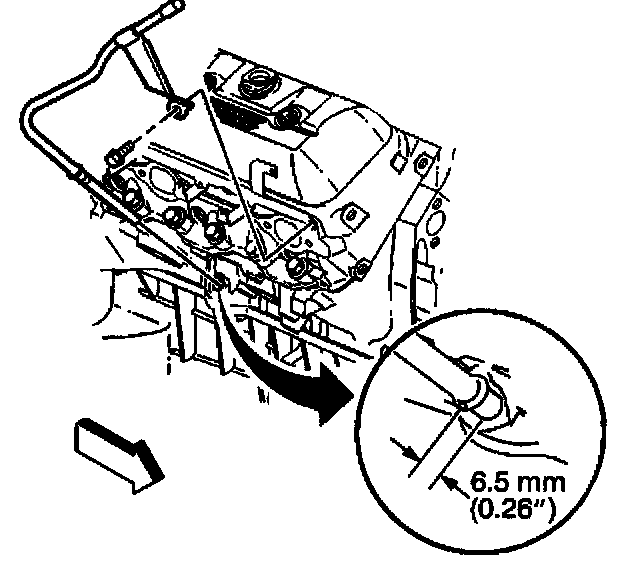 6.5 mm
(0.26")