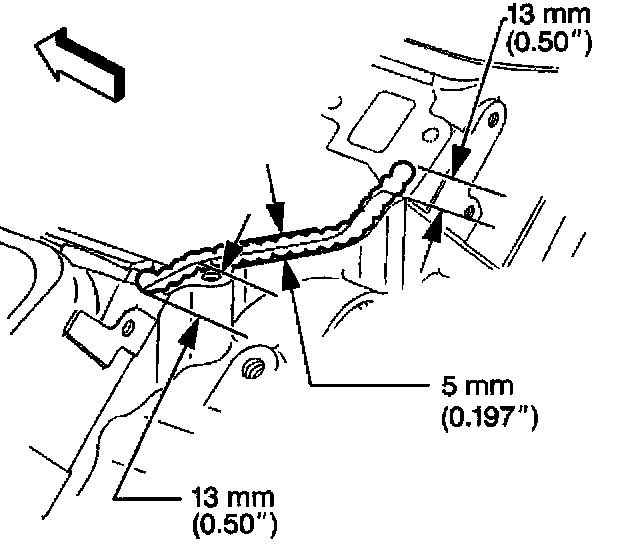 13 mm
(0.50")

5 mm
(0.197")

13 mm
(0.50")