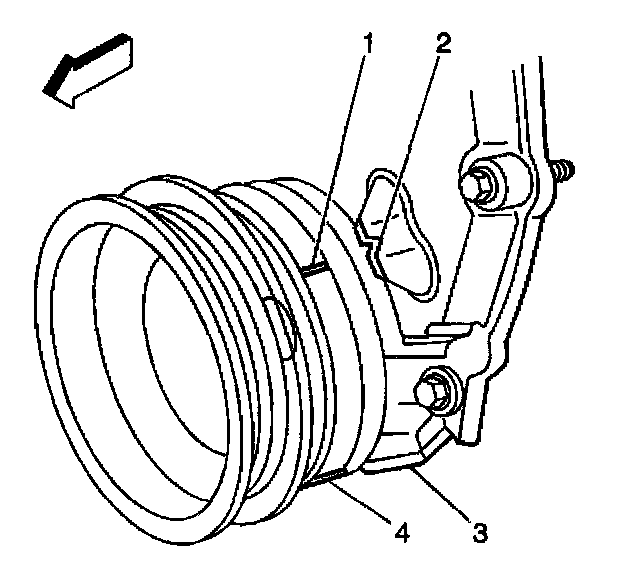 1
2
4
3