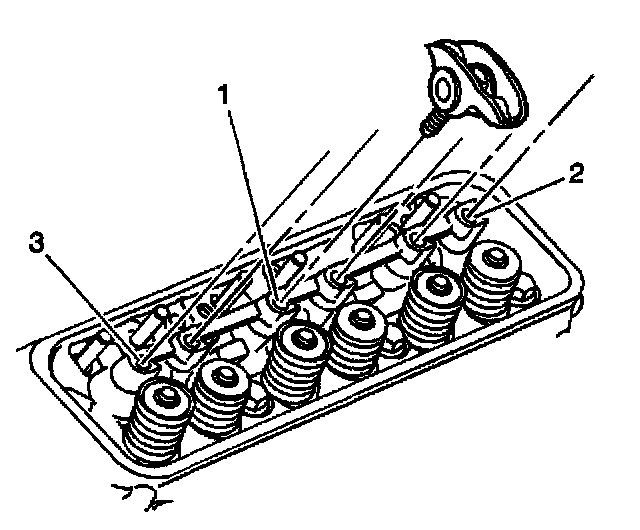 1
2
3