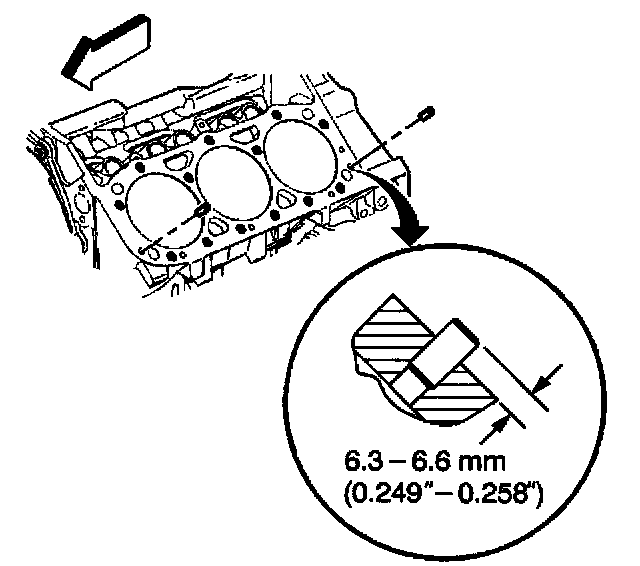 6.3 – 6.6 mm
(0.249" – 0.258")