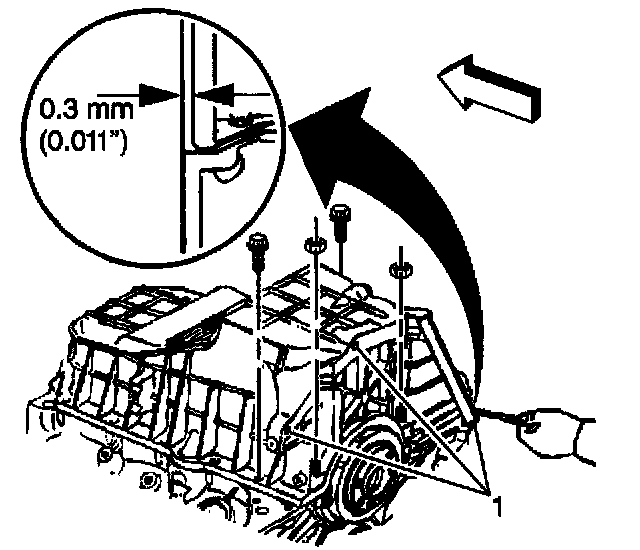 0.3 mm
(0.011")

1