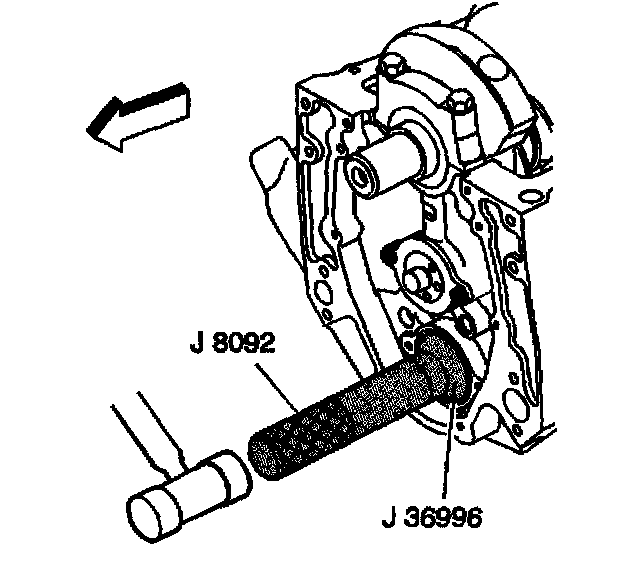 J 8092

J 36996