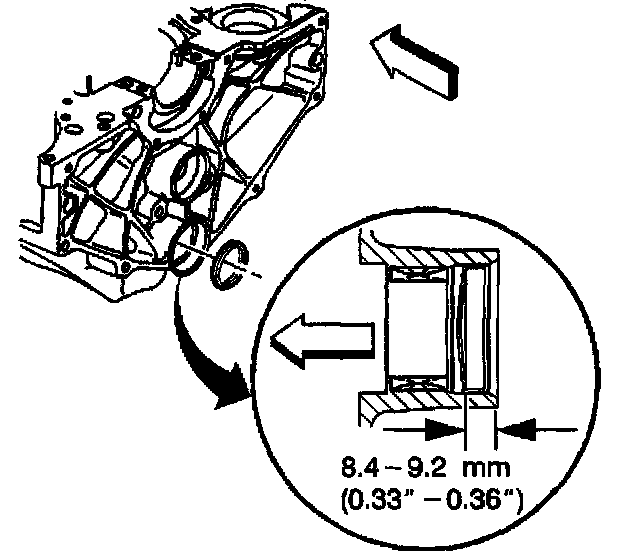 8.4 – 9.2 mm
(0.33" – 0.36")