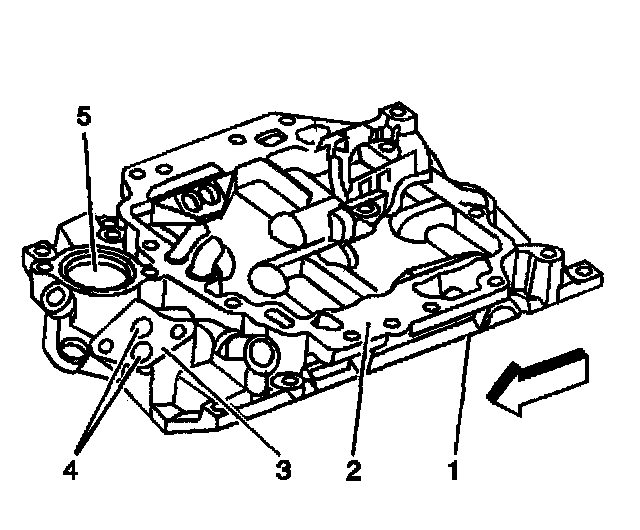 5
4
3
2
1