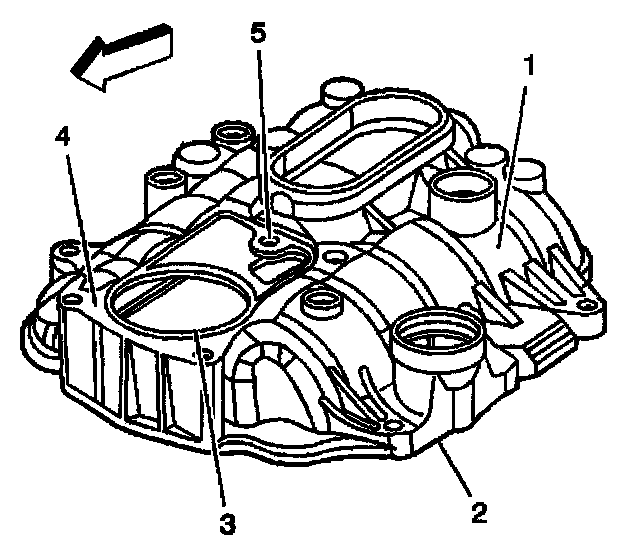 5
1
4
3
2