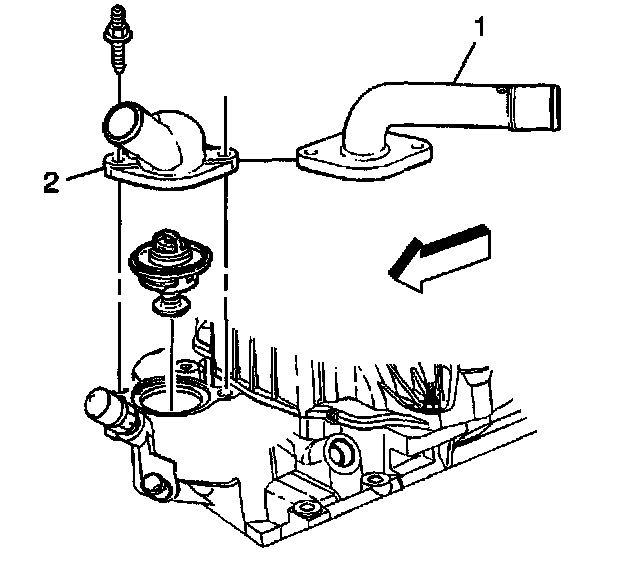 1

2