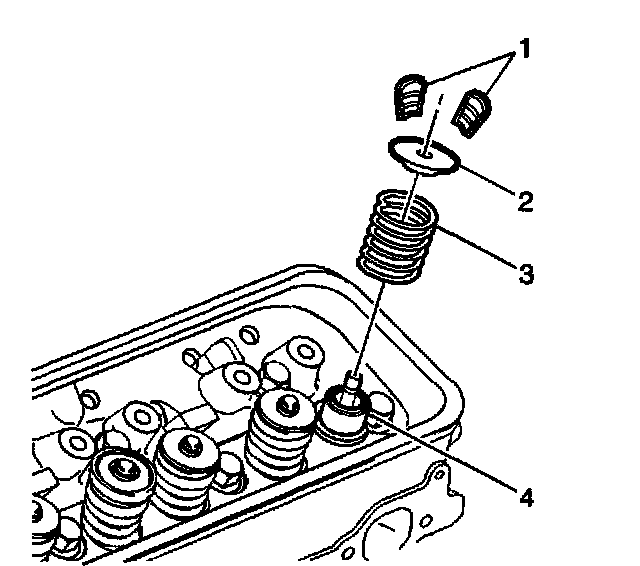 1
2
3
4