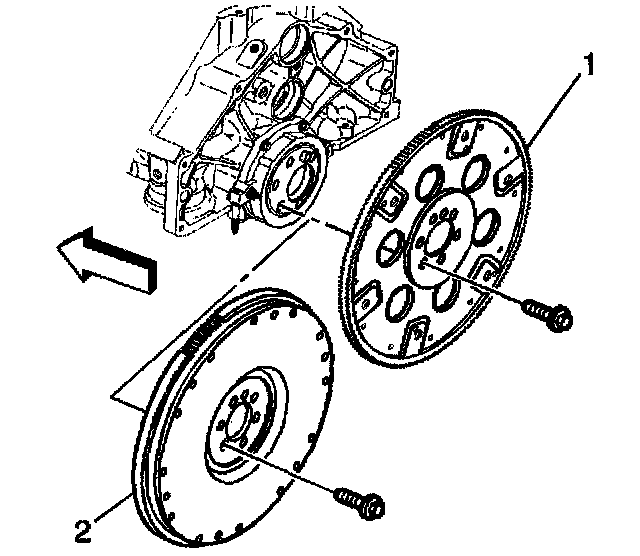 1

2