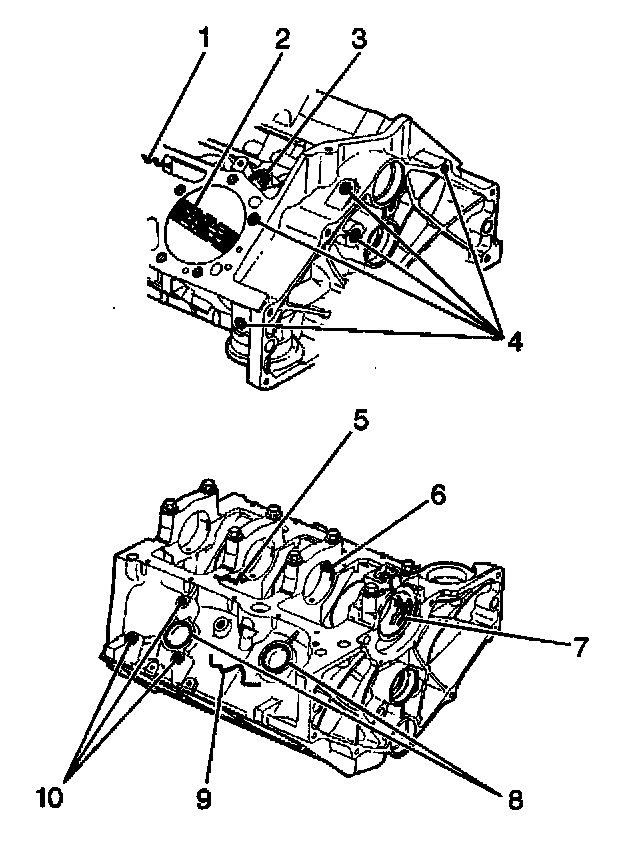 1
2
3
4
5
6
7
10
9
8