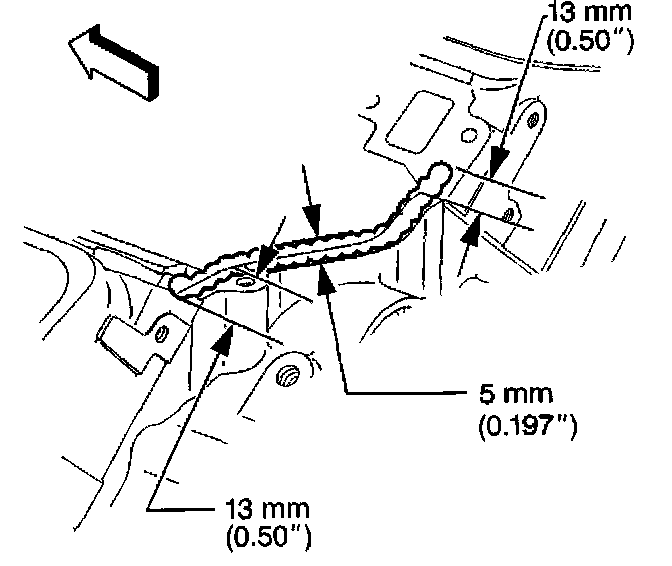 13 mm
(0.50")

5 mm
(0.197")

13 mm
(0.50")