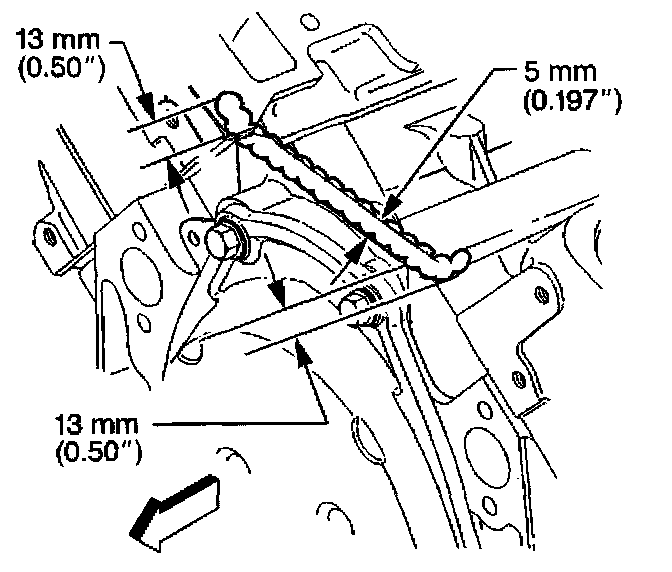 13 mm
(0.50")

5 mm
(0.197")

13 mm
(0.50")