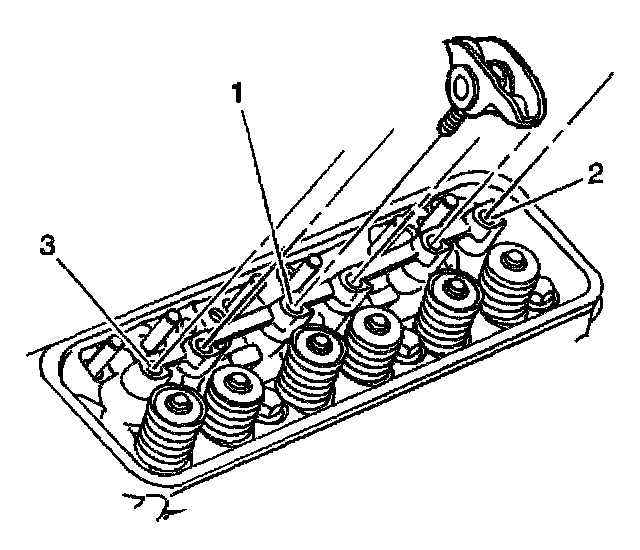 1
2
3