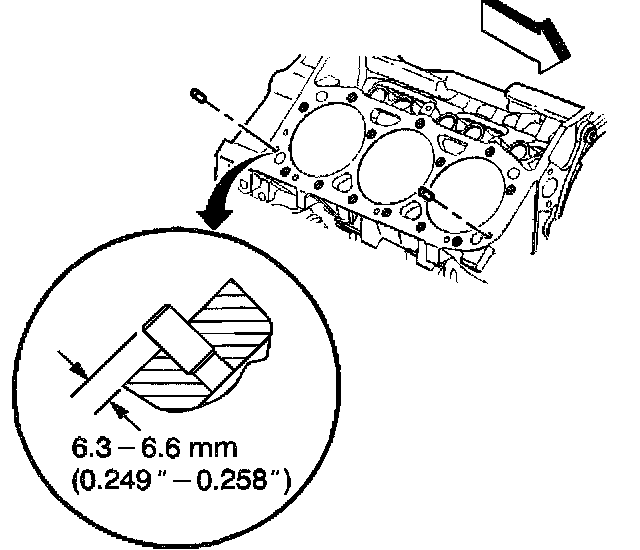 6.3 – 6.6 mm
(0.249" – 0.258")