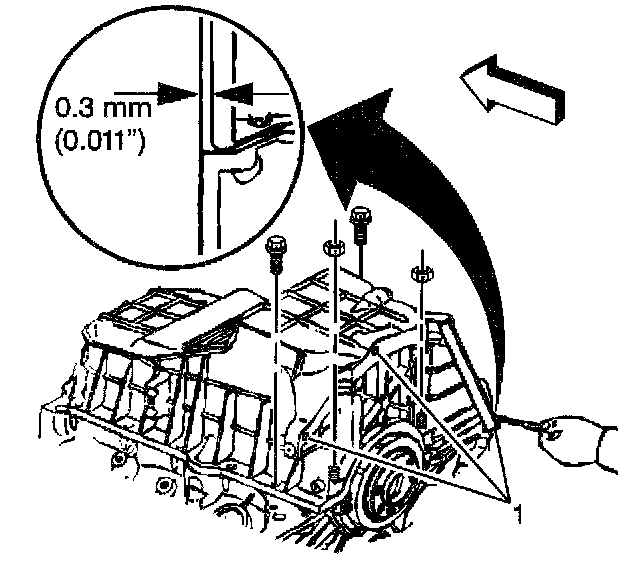 0.3 mm
(0.011")

1