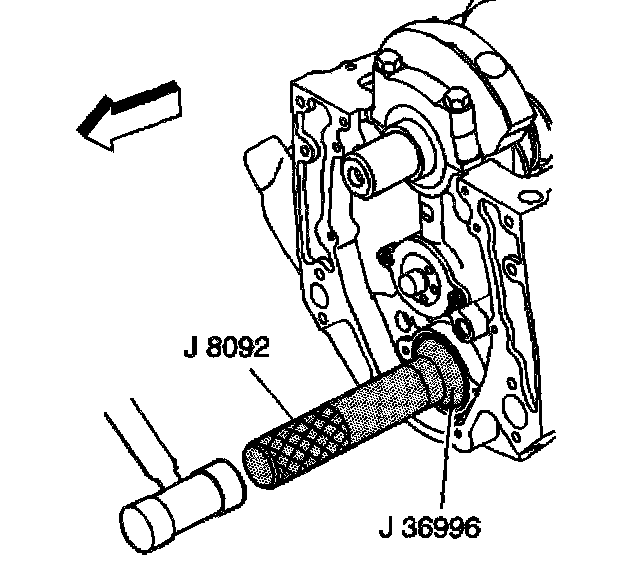 J 8092

J 36996