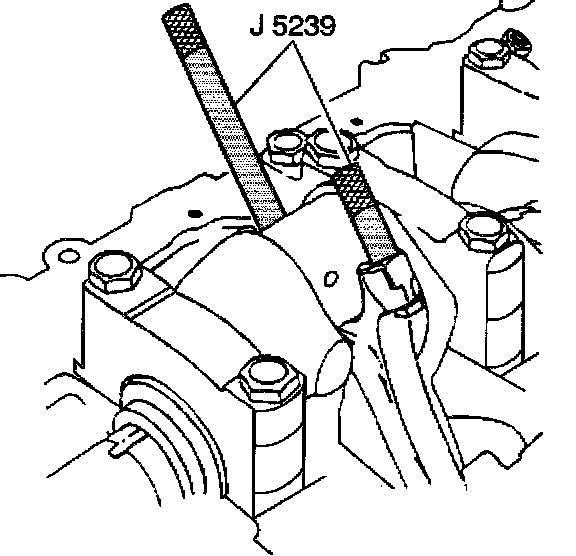 J 5239