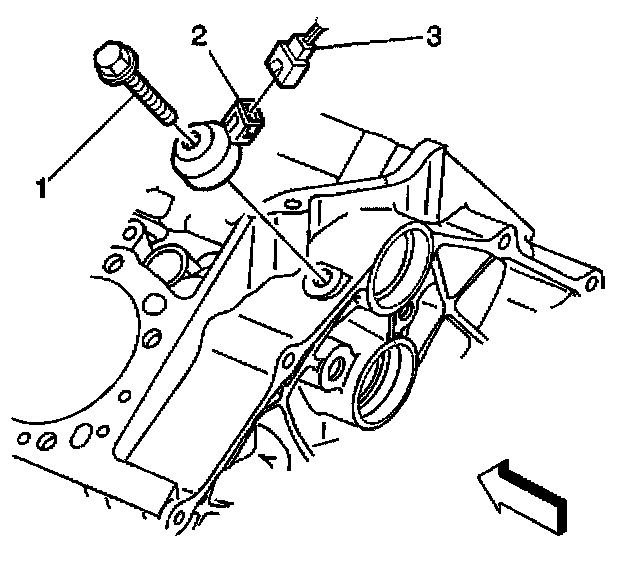 2
3
1