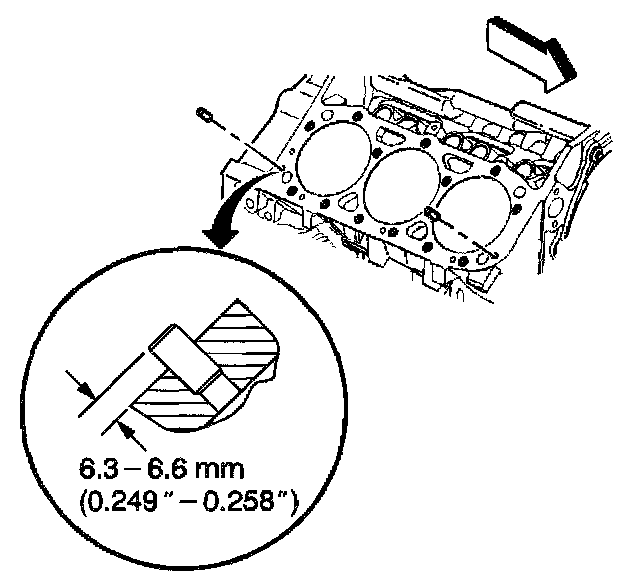 6.3 – 6.6 mm
(0.249" – 0.258")