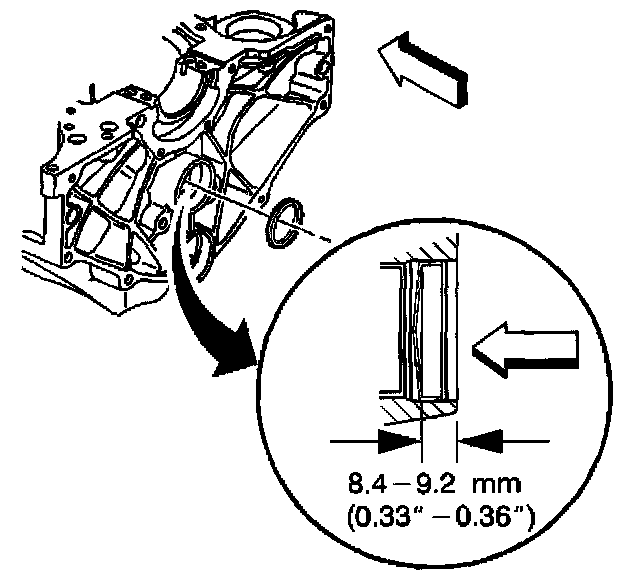 8.4 – 9.2 mm
(0.33" – 0.36")