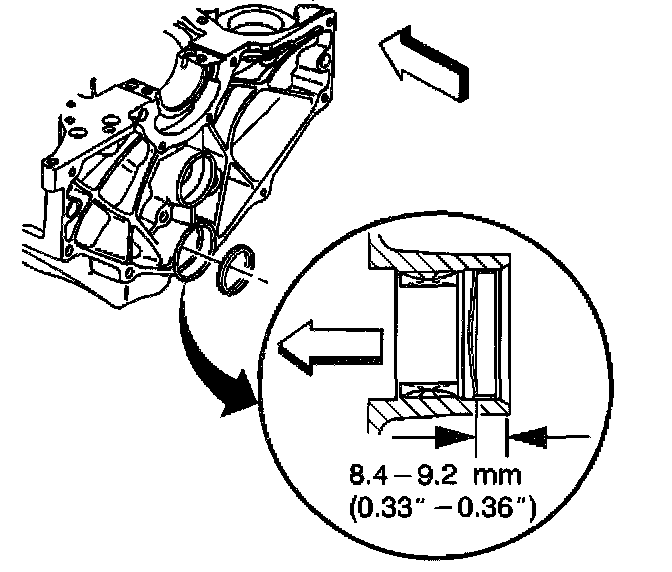 8.4 – 9.2 mm
(0.33" – 0.36")