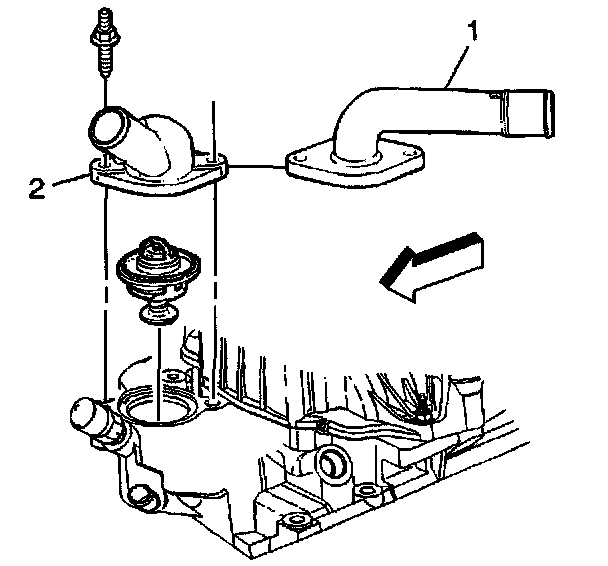 1

2