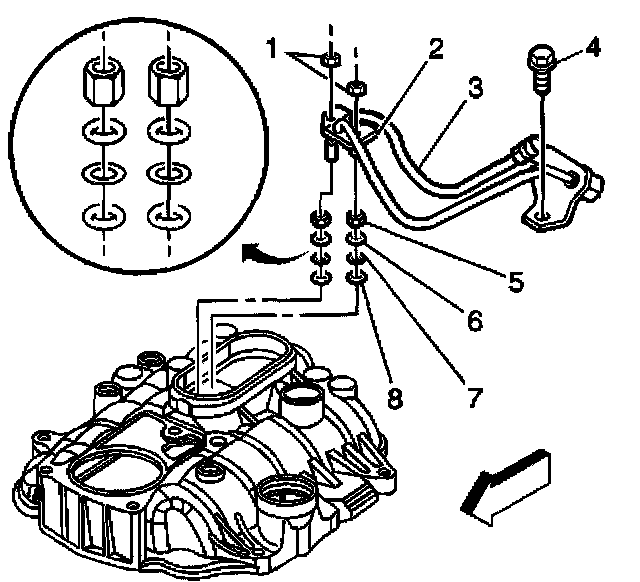 1
2
3
4
5
6
7
8