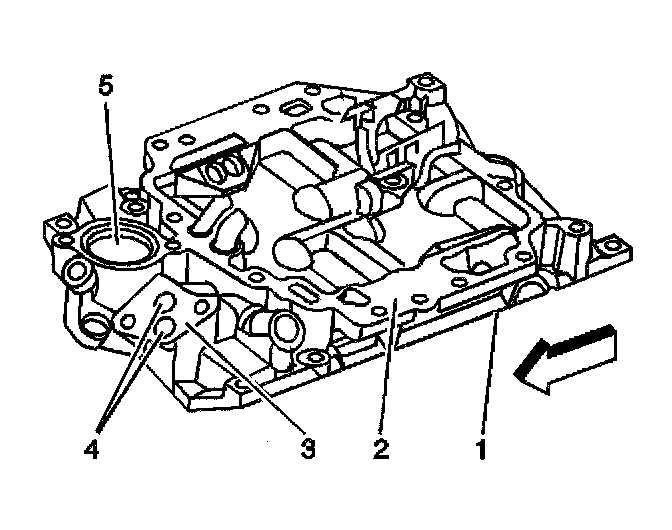 5
4
3
2
1