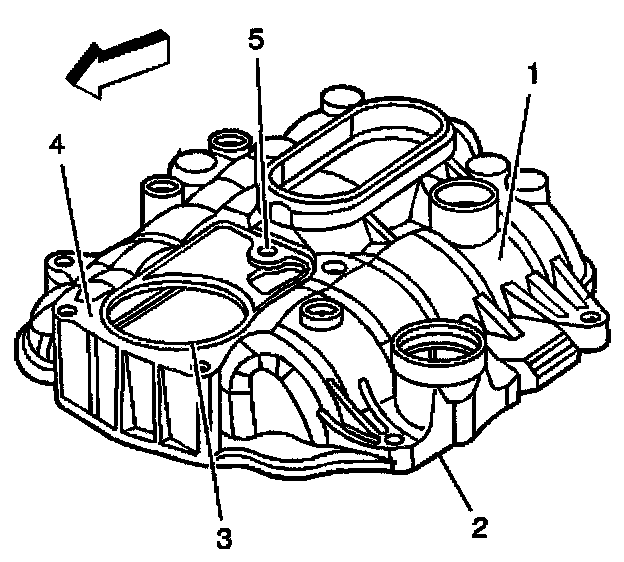 5
1
4
3
2