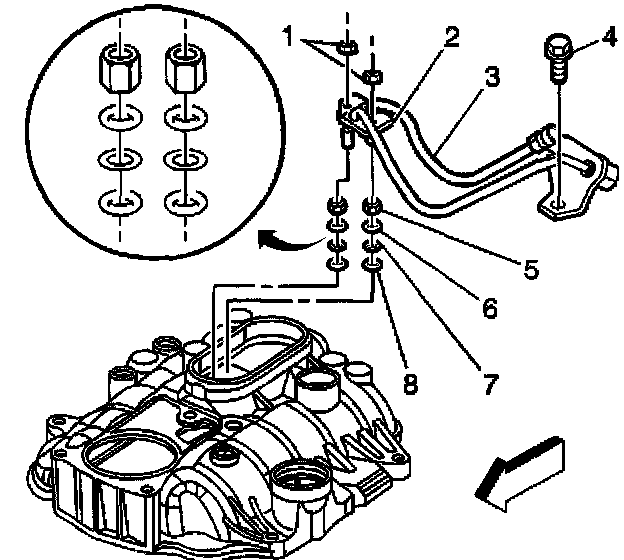 1
2
3
4
5
6
7
8