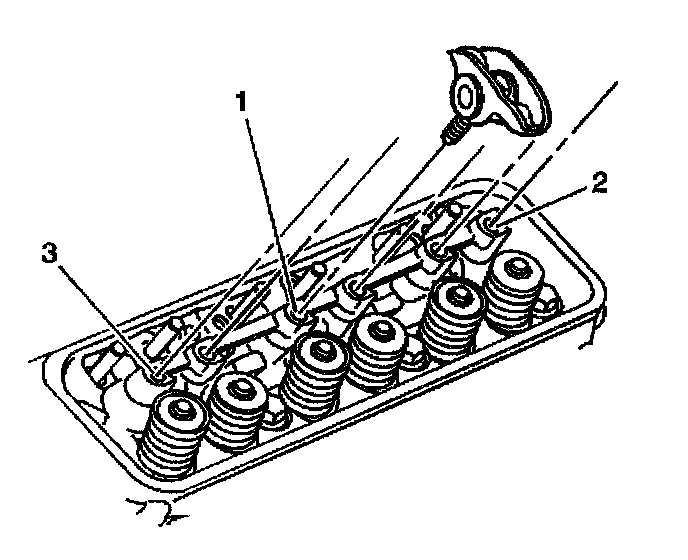 1
2
3