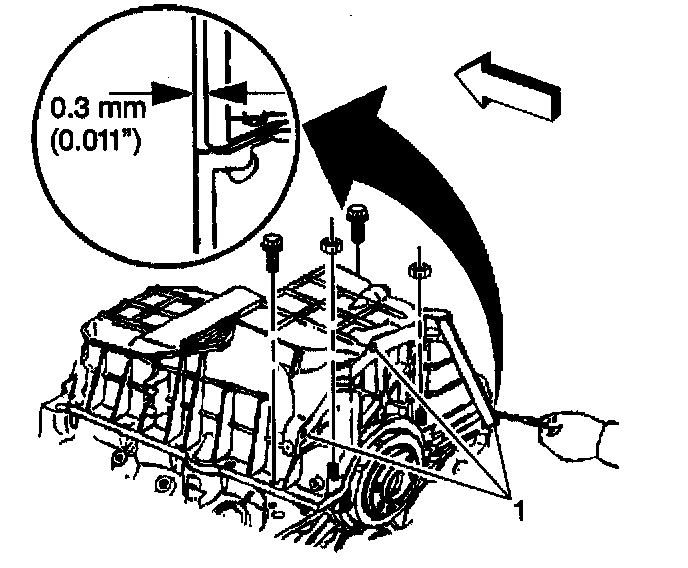 0.3 mm
(0.011")

1