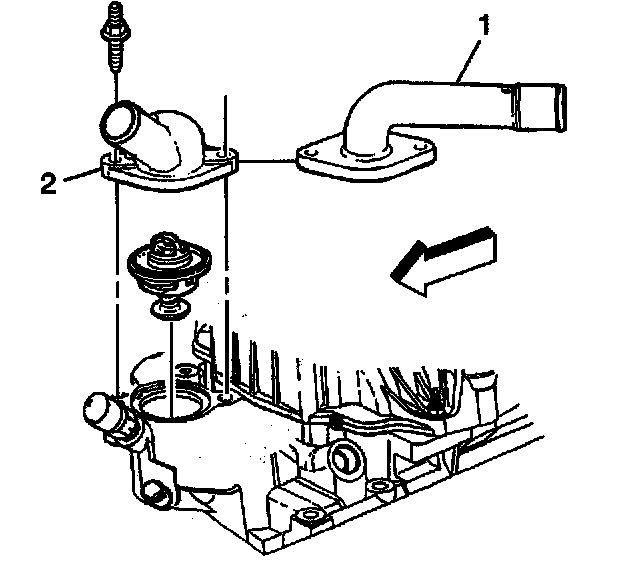 1
2