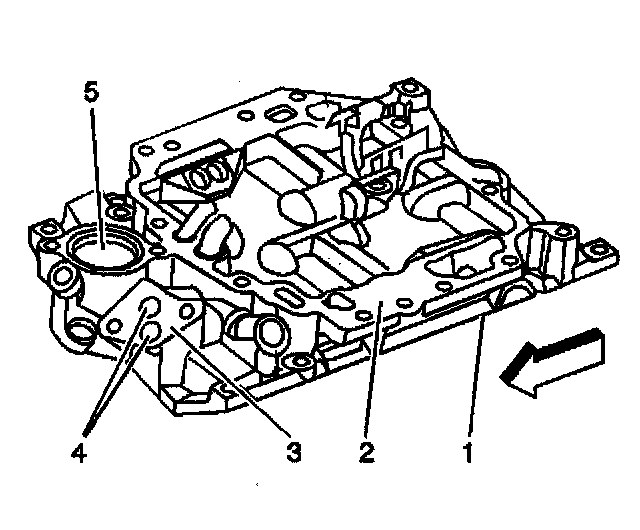 5
4
3
2
1