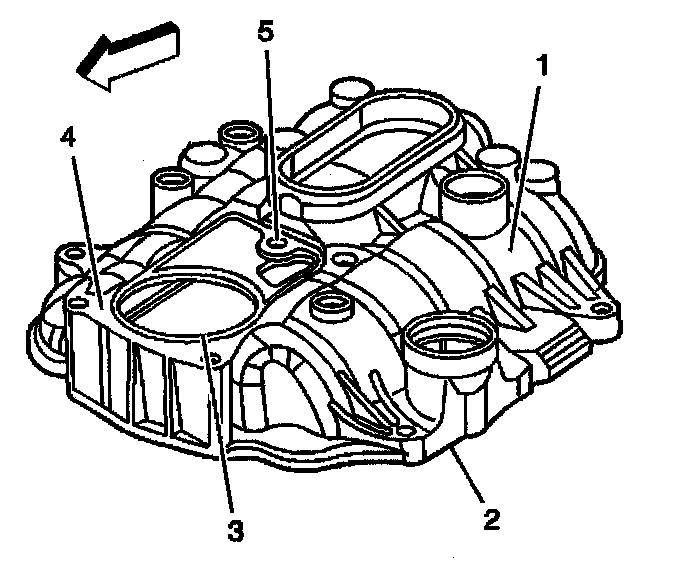 5
1
4
3
2