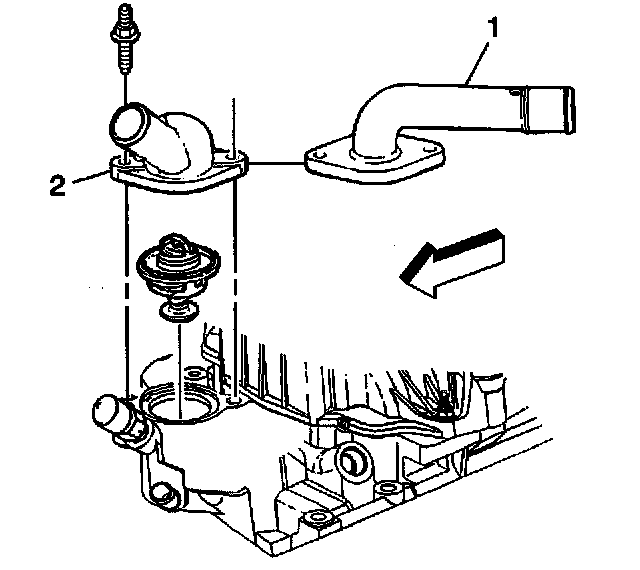 1
2