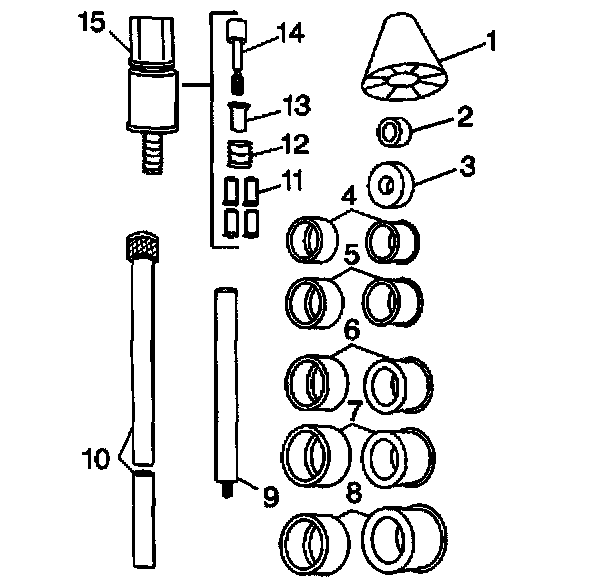 15
14
1
13
2
12
3
11
4
5
6
7
10
9
8