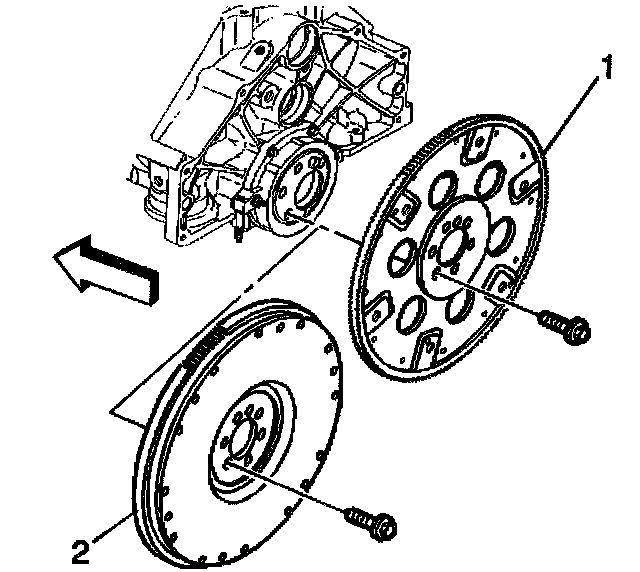 1

2