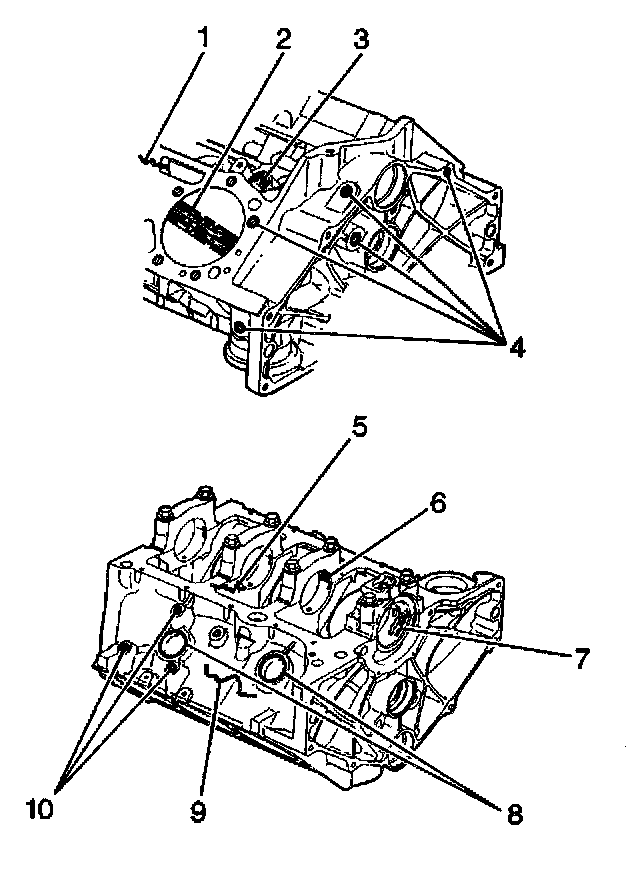 1
2
3
4
5
6
7
10
9
8