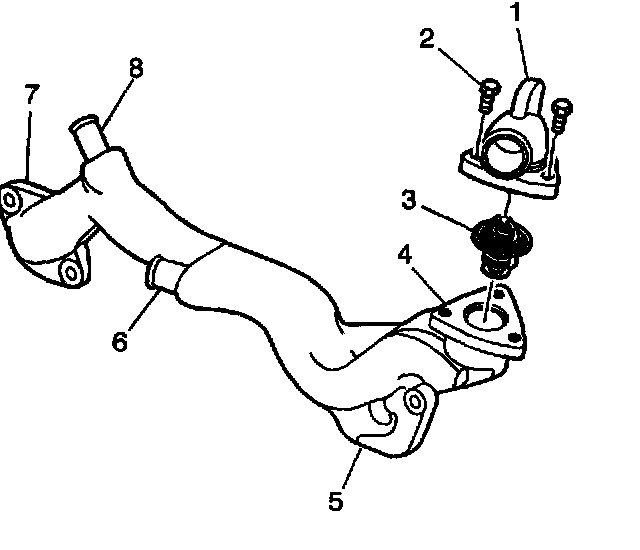 1
2
8
7
3
4
6
5