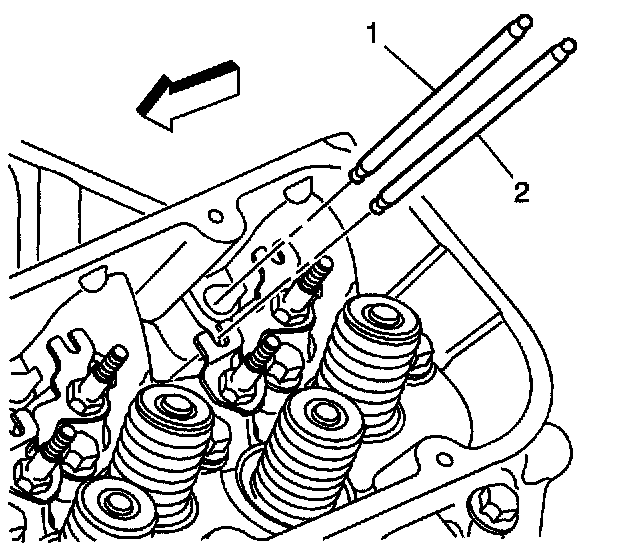 1
2