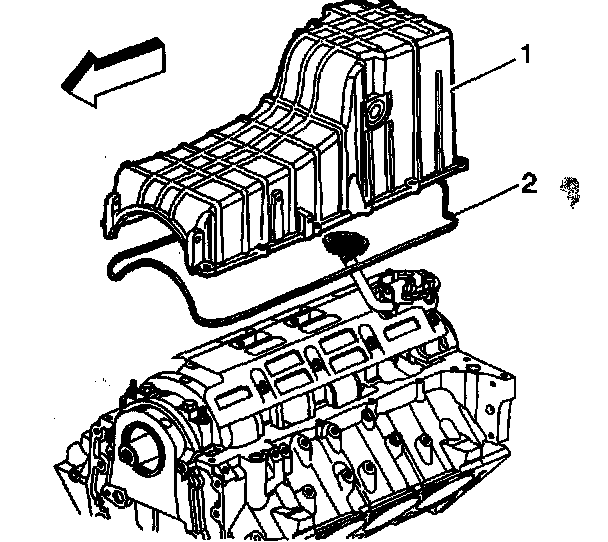 1
2