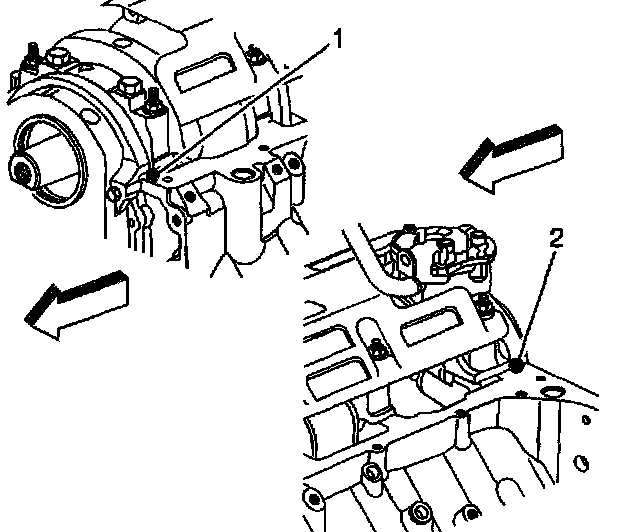 1

2