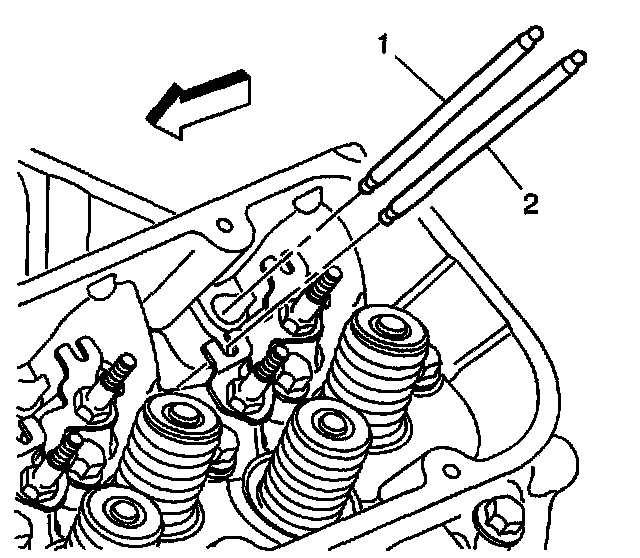 1

2