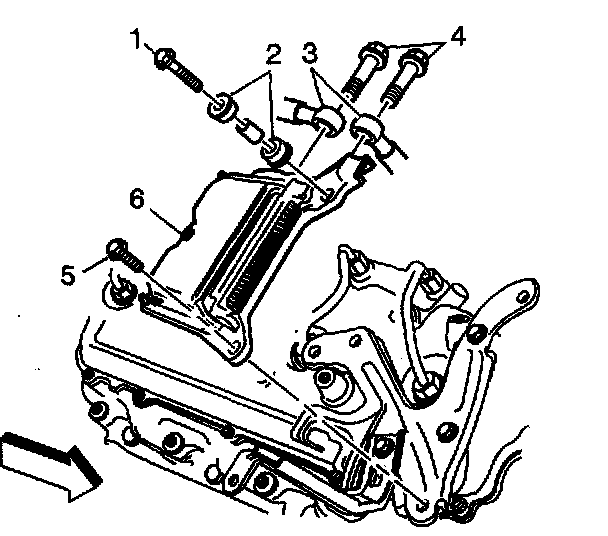 1
2
3
4
6
5