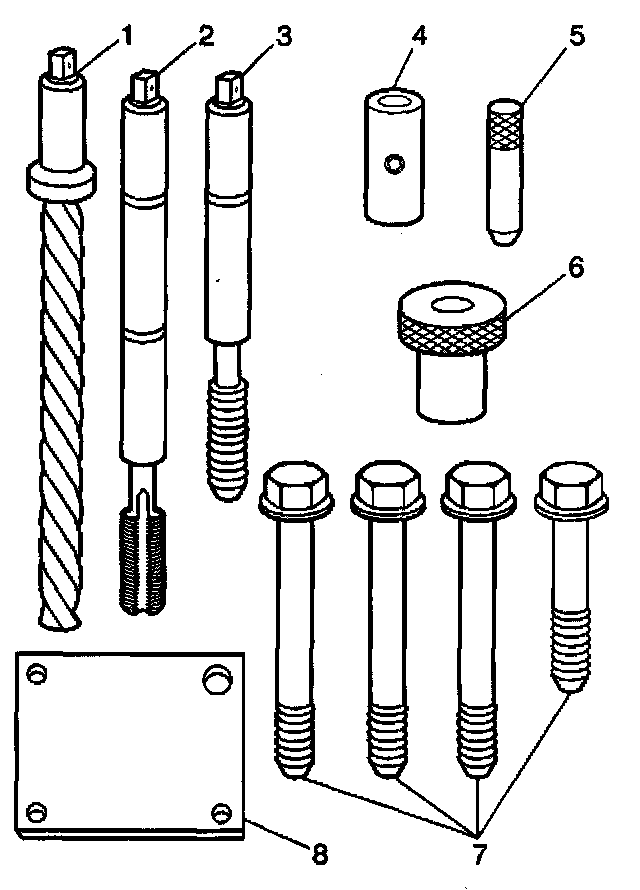 1
2
3
4
5
6
7
8