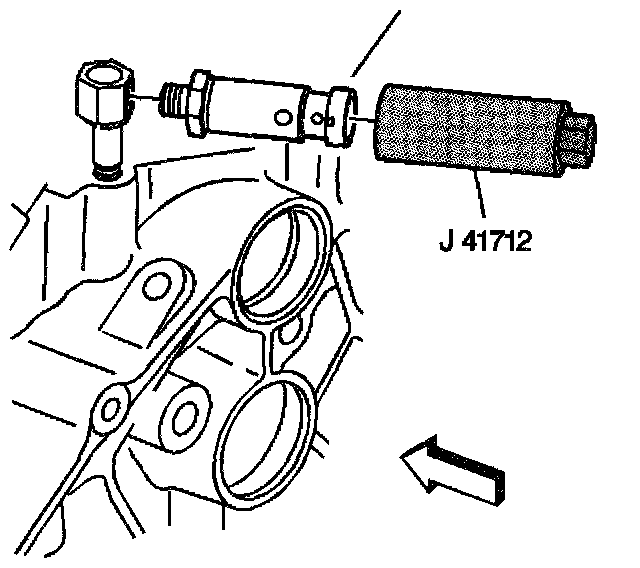 J 41712